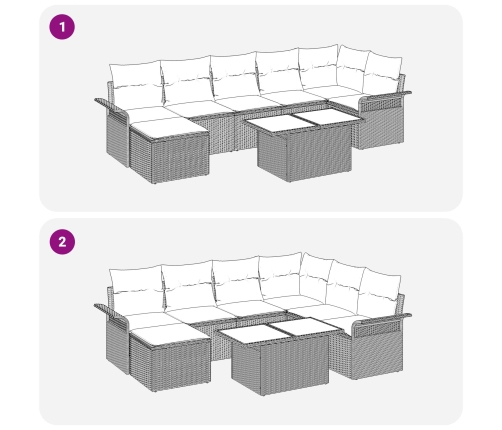 1

2