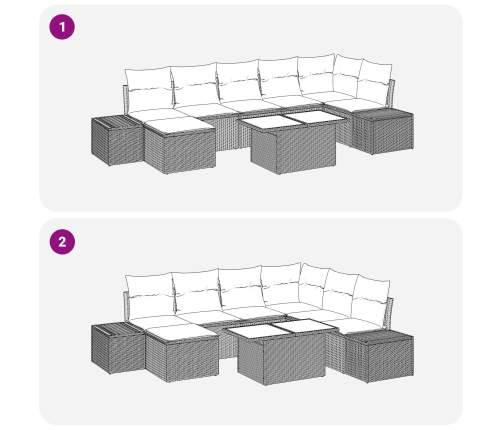 1

2