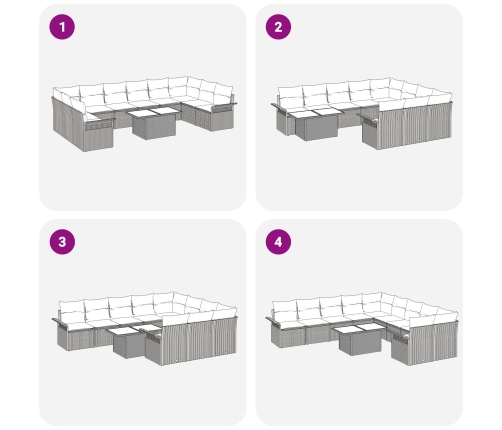 1

2

3

4