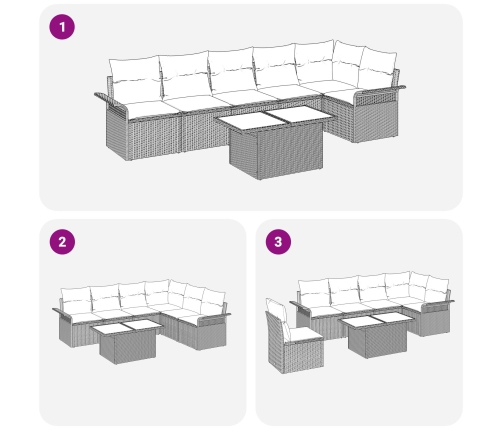 1

2

3