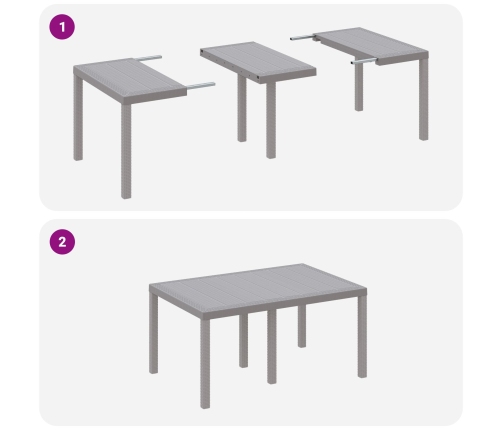 1

2