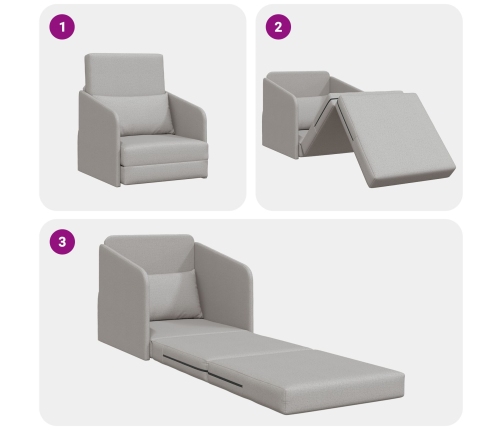 1

2

3