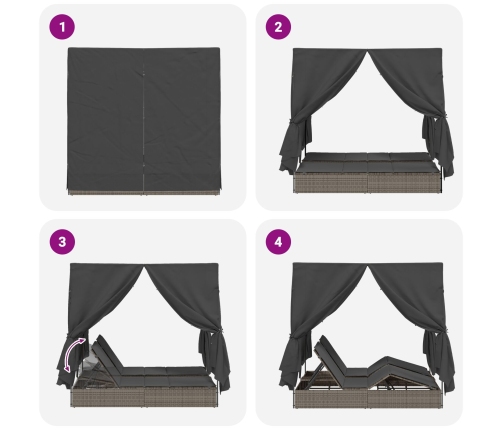 1

2

3

4