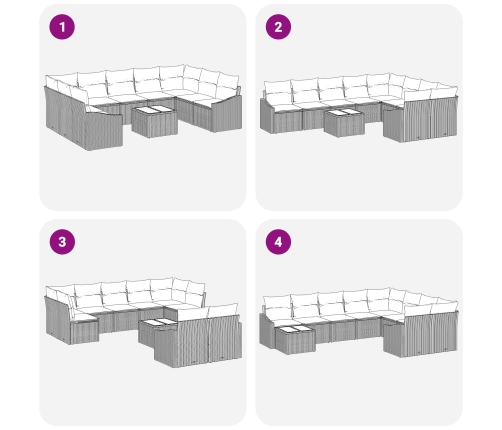 1

2

3

4