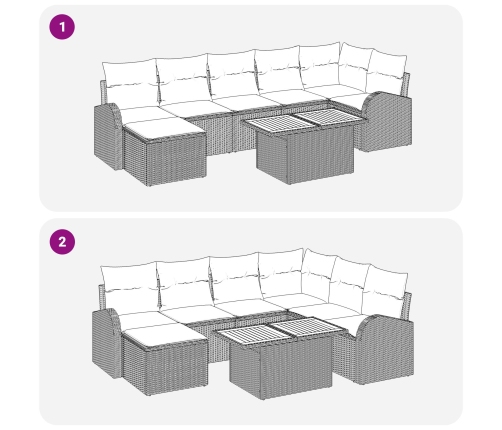 1

2