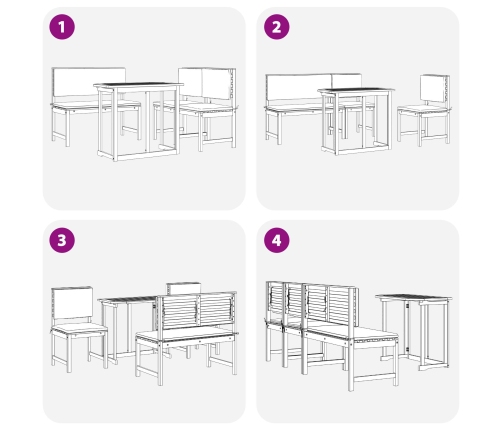 1

2

3

4