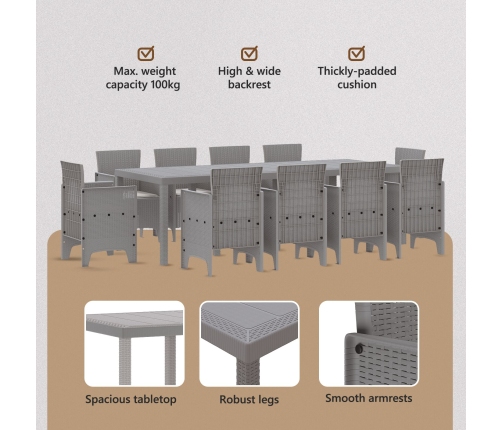 Max. weight capacity 100kg

High & wide backrest

Thickly-padded cushion

Spacious tabletop

Robust legs

Smooth armrests