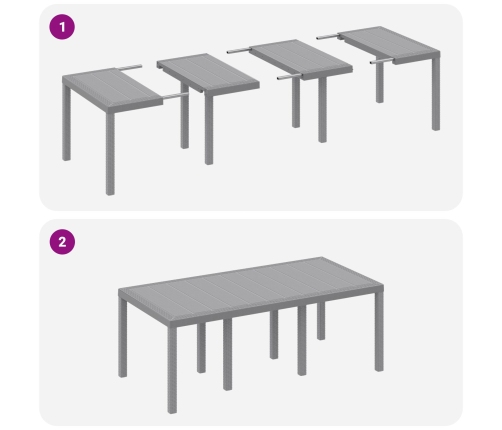 1

2