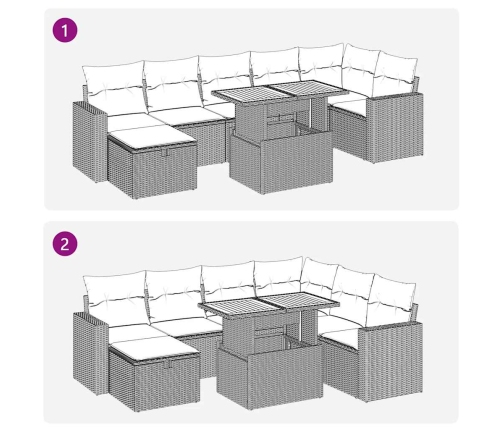 1

2