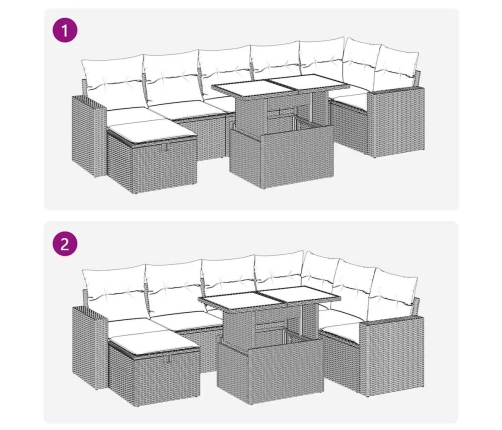 1

2