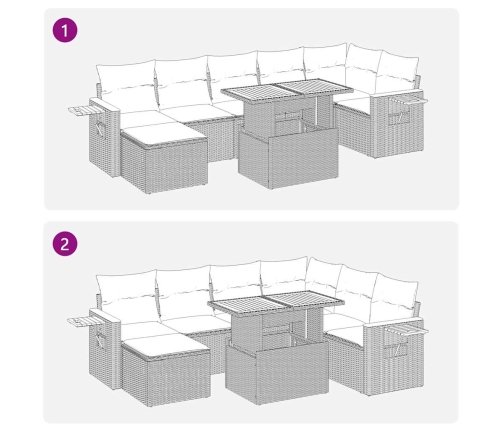 1

2