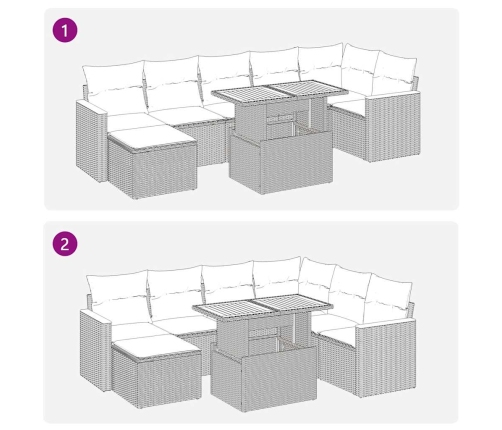 1

2