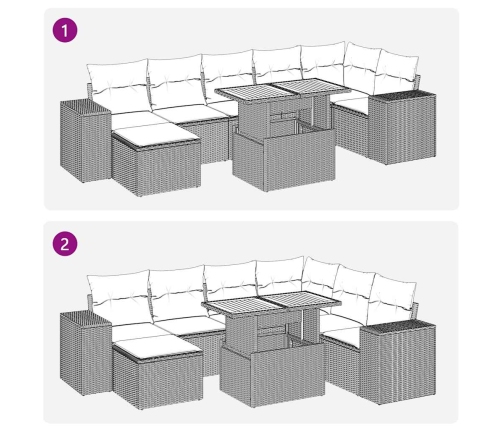 1

2