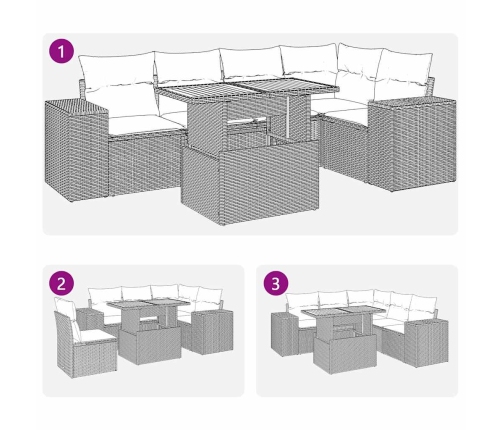 1

2

3