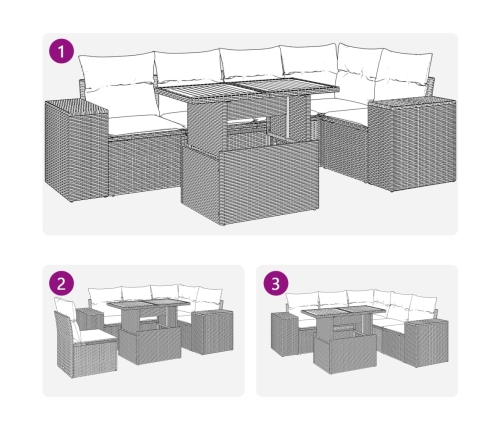 1

2

3