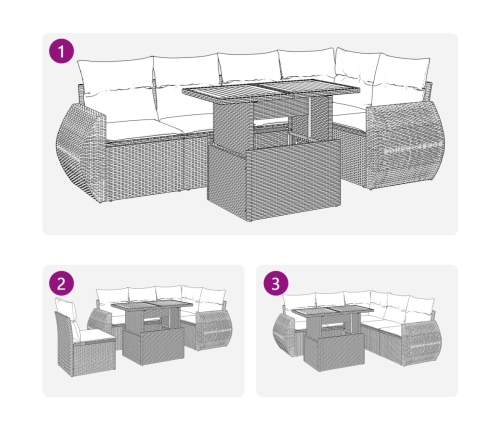 1

2

3