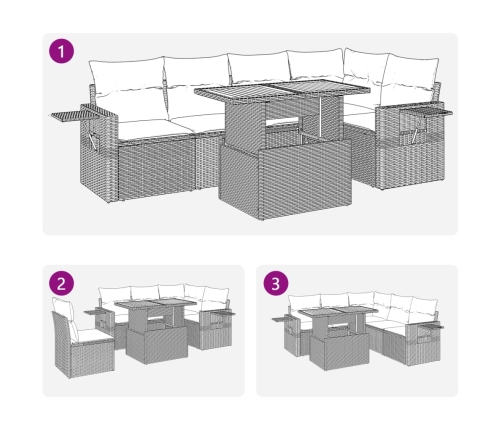 1

2

3