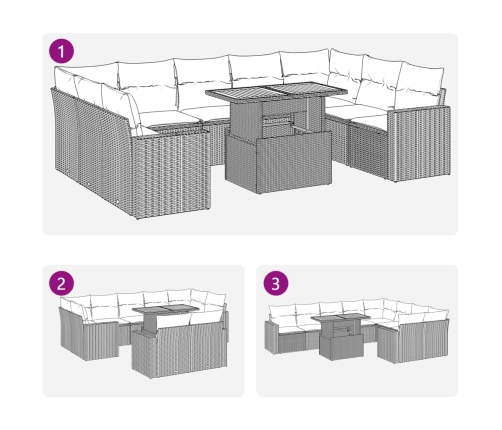 1

2

3