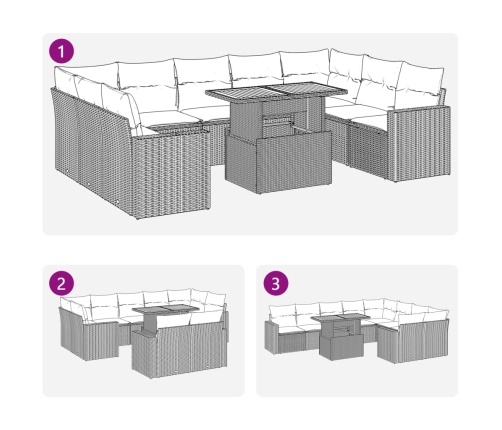 1

2

3