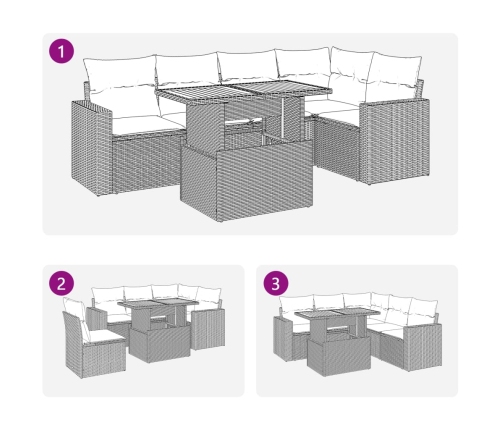 1

2

3