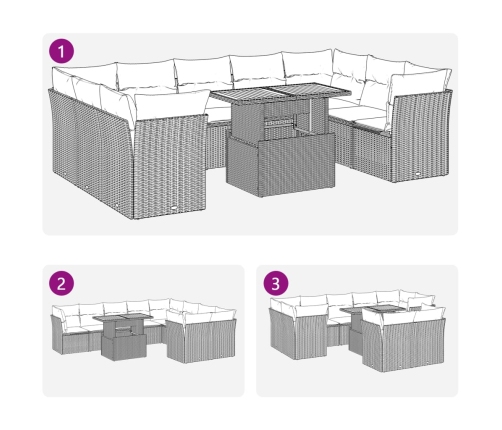 1

2

3