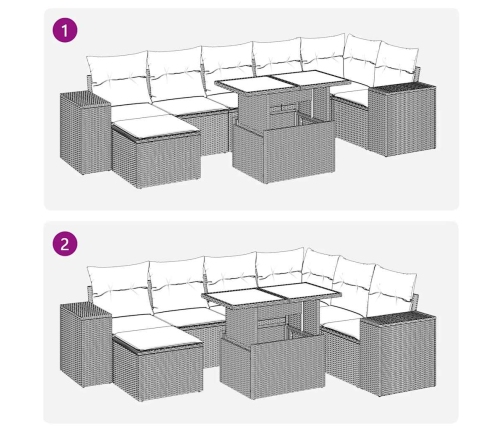 1

2