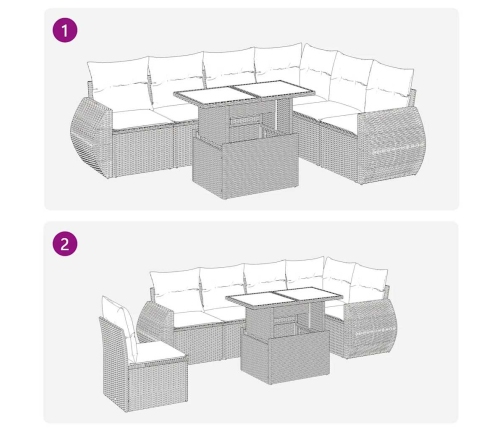 1

2