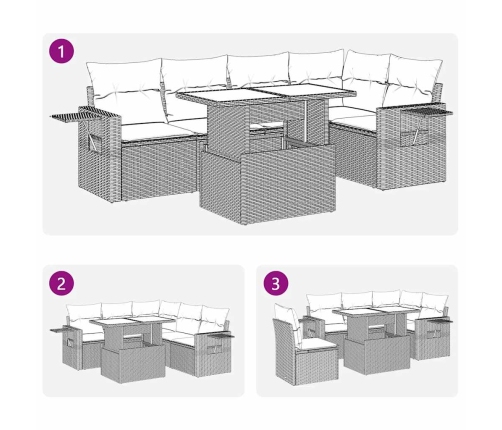 1

2

3