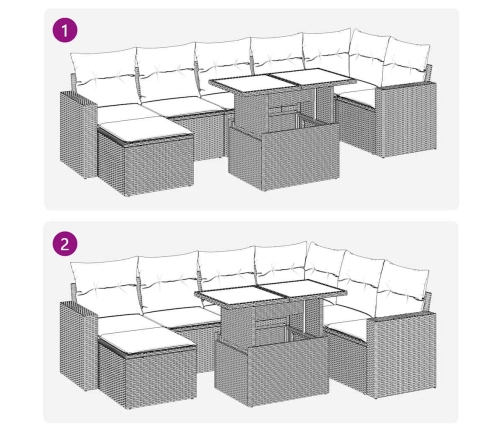 1

2