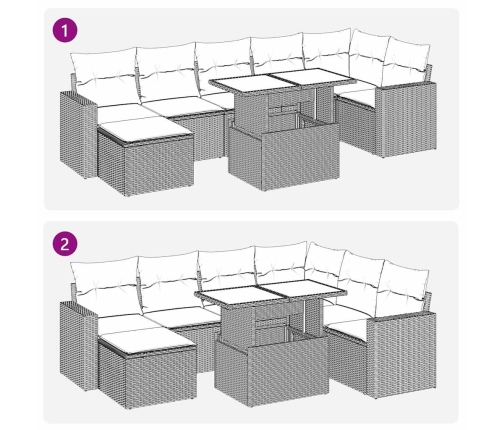 1

2