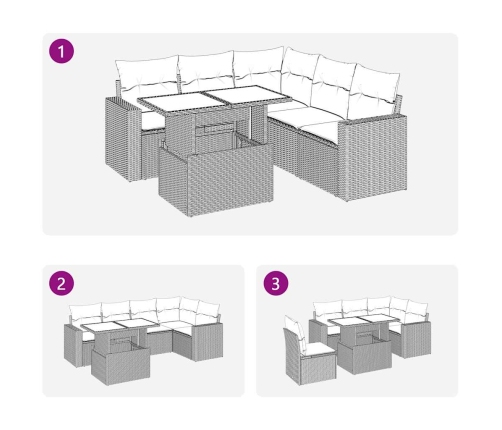 1

2

3