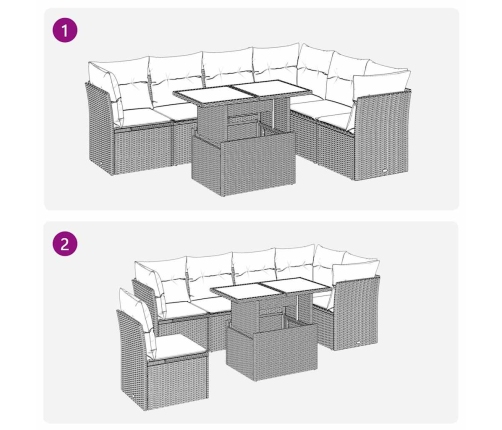 1

2