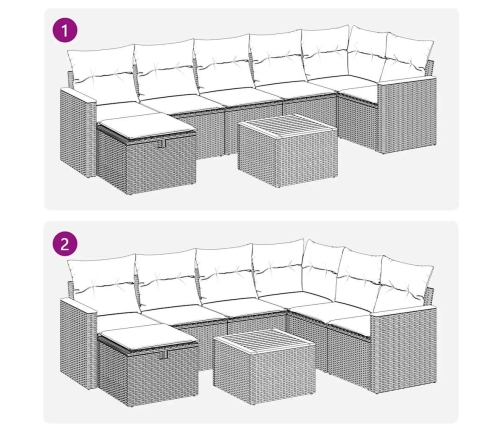 1

2