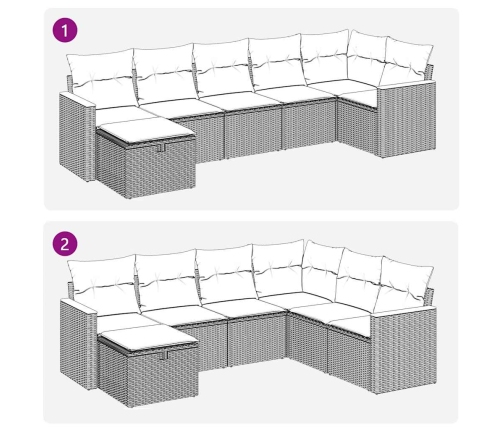 1

2