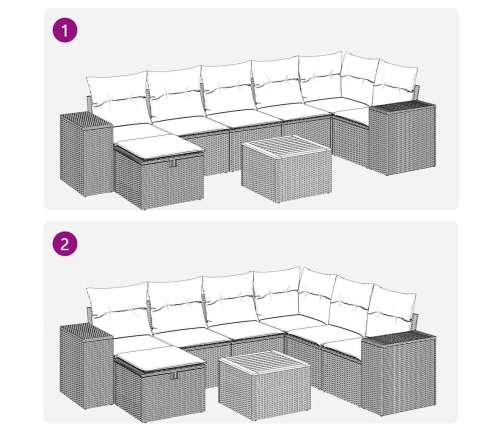 1

2