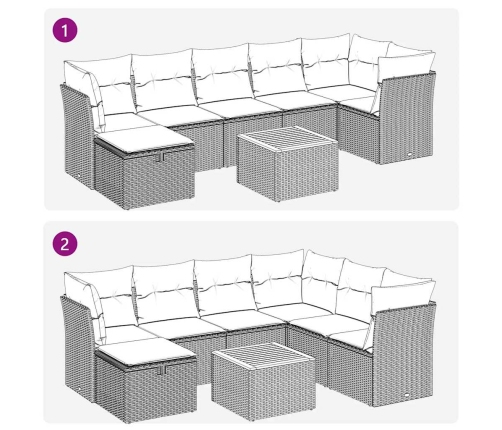 1

2