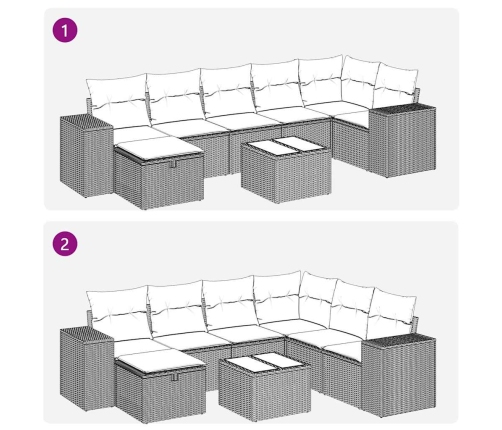 1

2