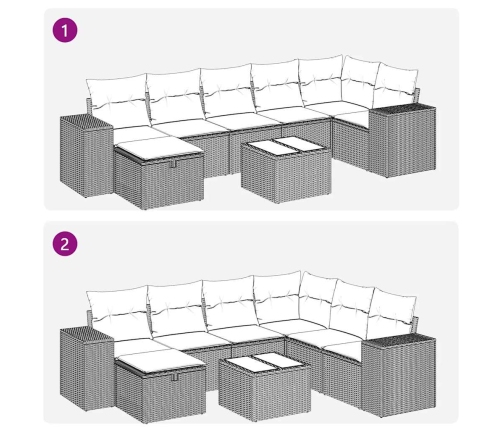 1

2