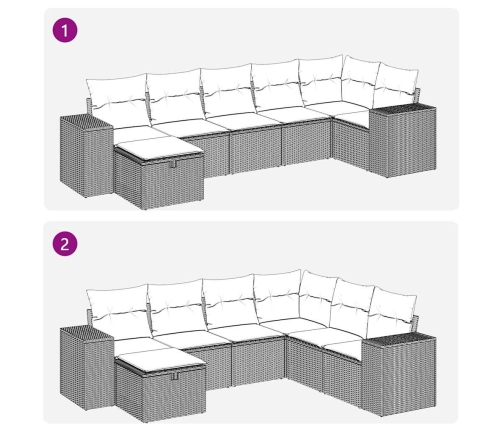 1

2