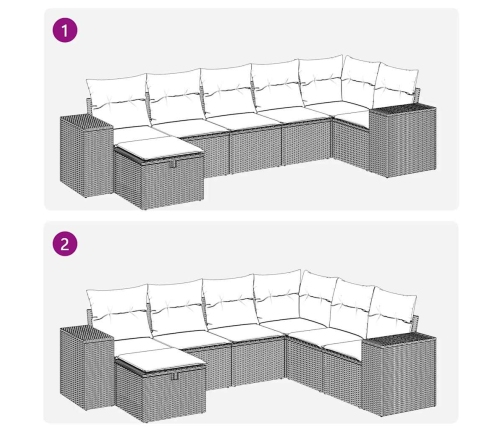 1

2