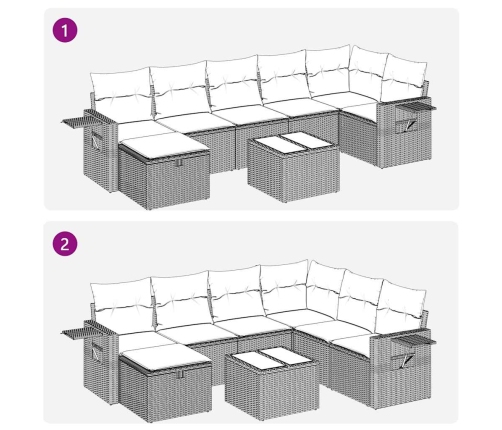 1

2