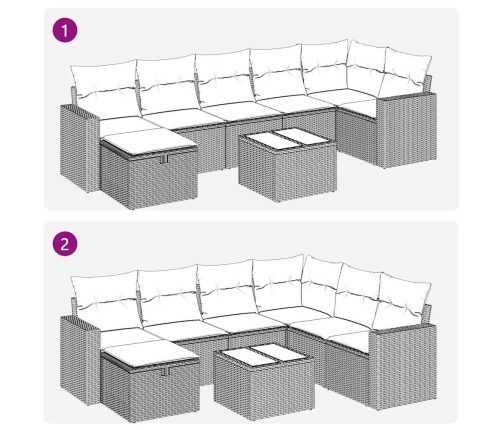 1

2