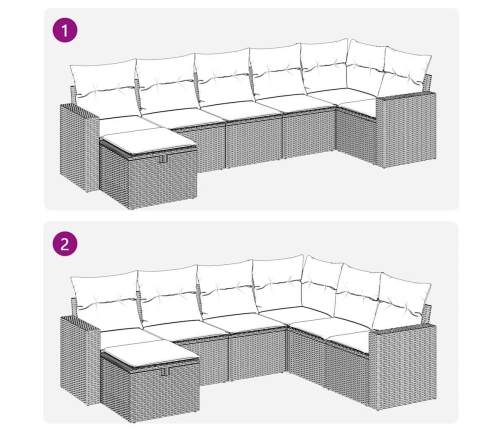 1

2