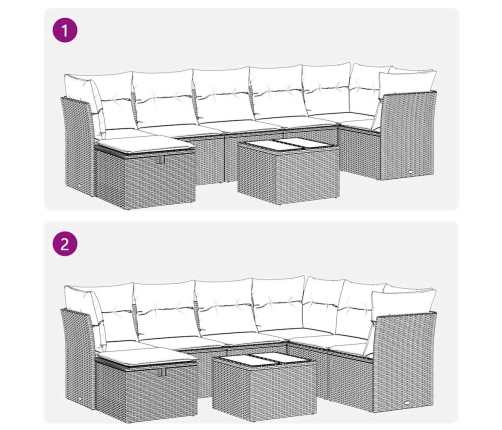 1

2